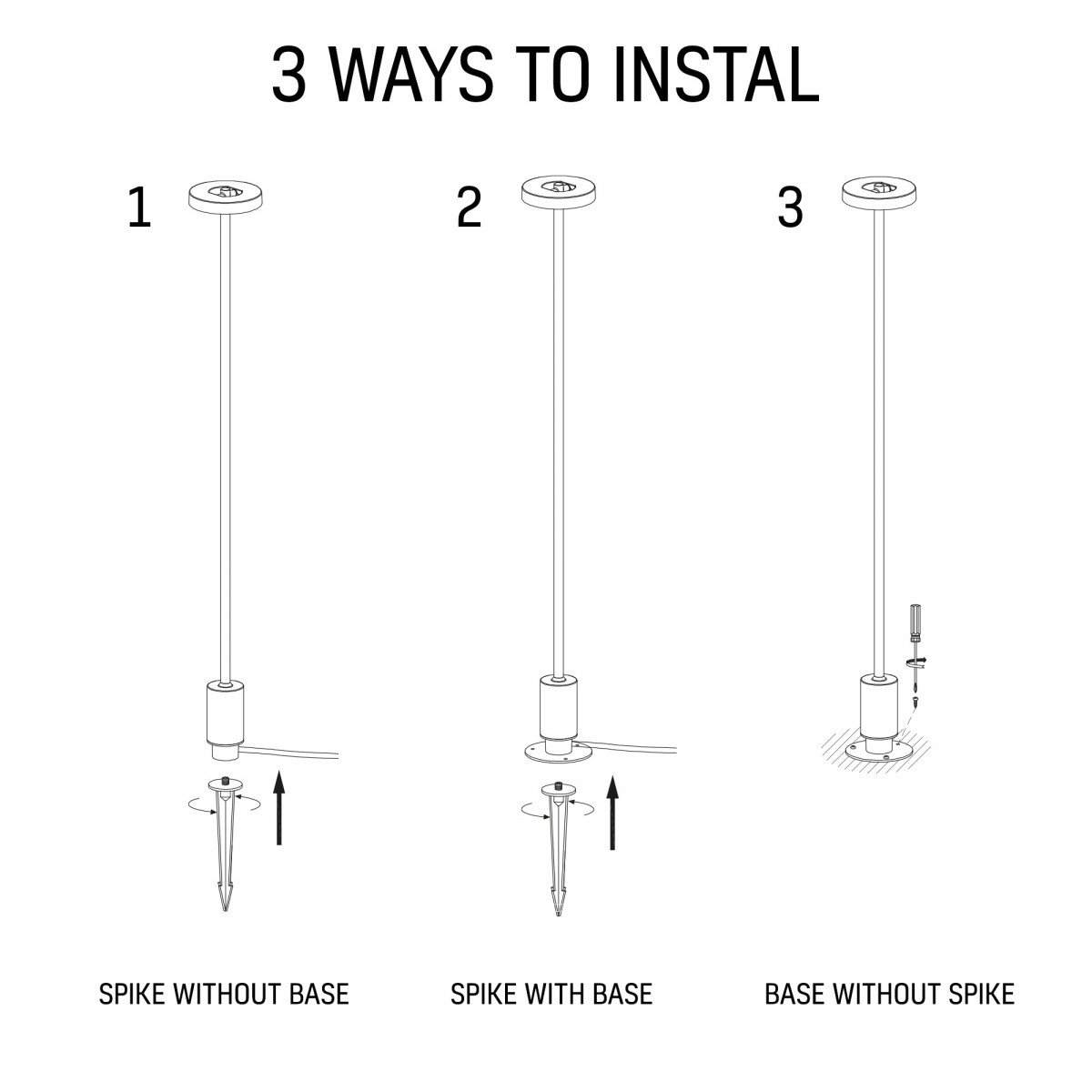 3 WAYS TO INSTAL

1

2

3

SPIKE WITHOUT BASE

SPIKE WITH BASE

BASE WITHOUT SPIKE